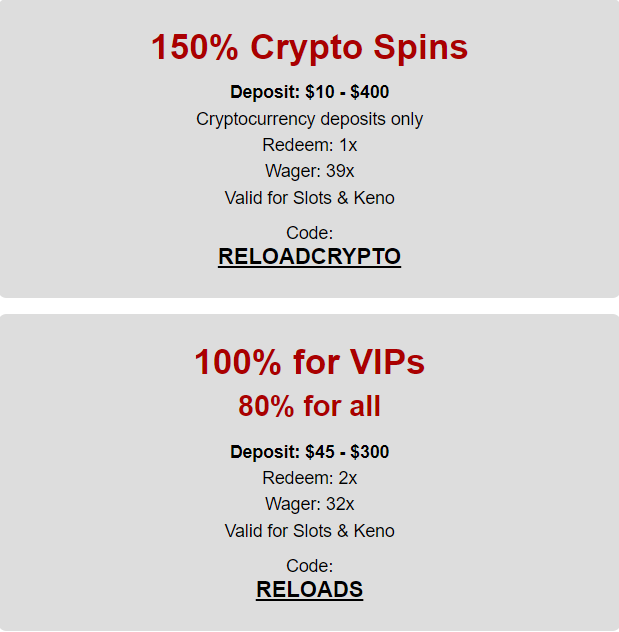 150% Crypto Spins

Deposit: \$10 - \$400
Cryptocurrency deposits only
Redeem: 1x
Wager: 39x
Valid for Slots & Keno

Code:
RELOADCRYPTO

100% for VIPs
80% for all

Deposit: \$45 - \$300
Redeem: 2x
Wager: 32x
Valid for Slots & Keno

Code:
RELOADS