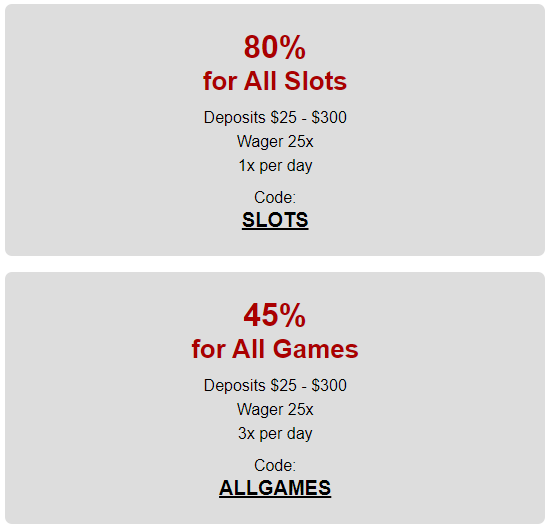 80%
for All Slots

Deposits \$25 - \$300
Wager 25x
1x per day

Code:
SLOTS

45%
for All Games

Deposits \$25 - \$300
Wager 25x
3x per day

Code:
ALLGAMES